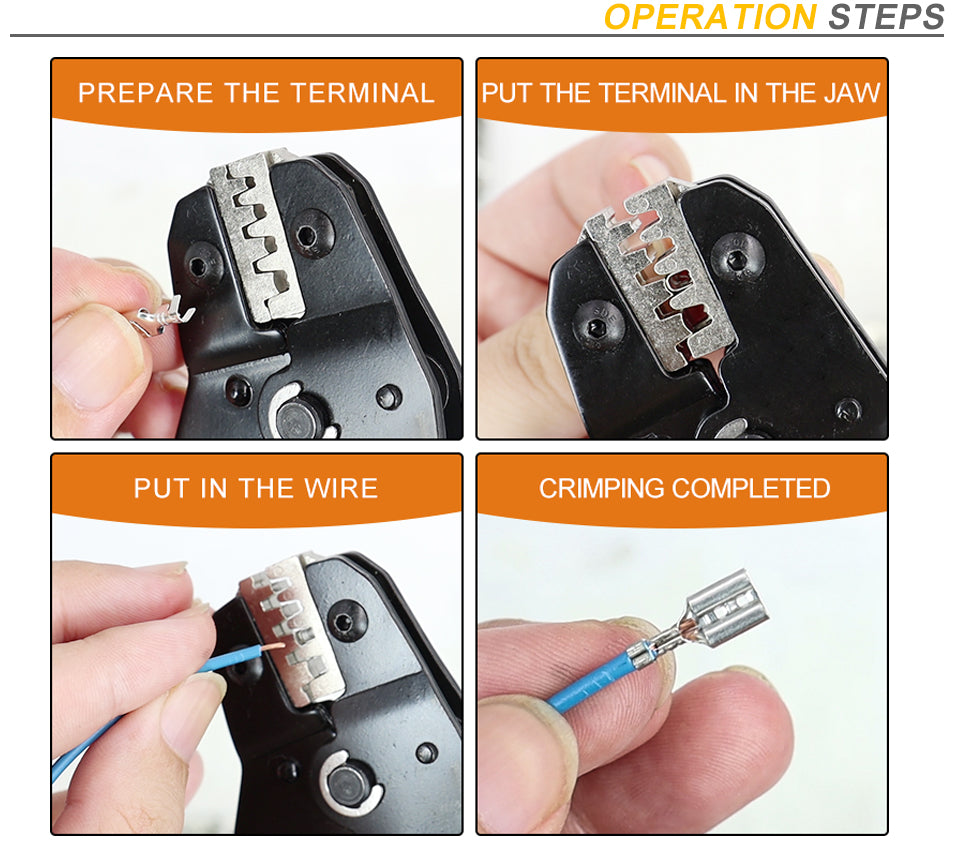 OPERATION STEPS

PREPARE THE TERMINAL

PUT THE TERMINAL IN THE JAW

PUT IN THE WIRE

CRIMPING COMPLETED