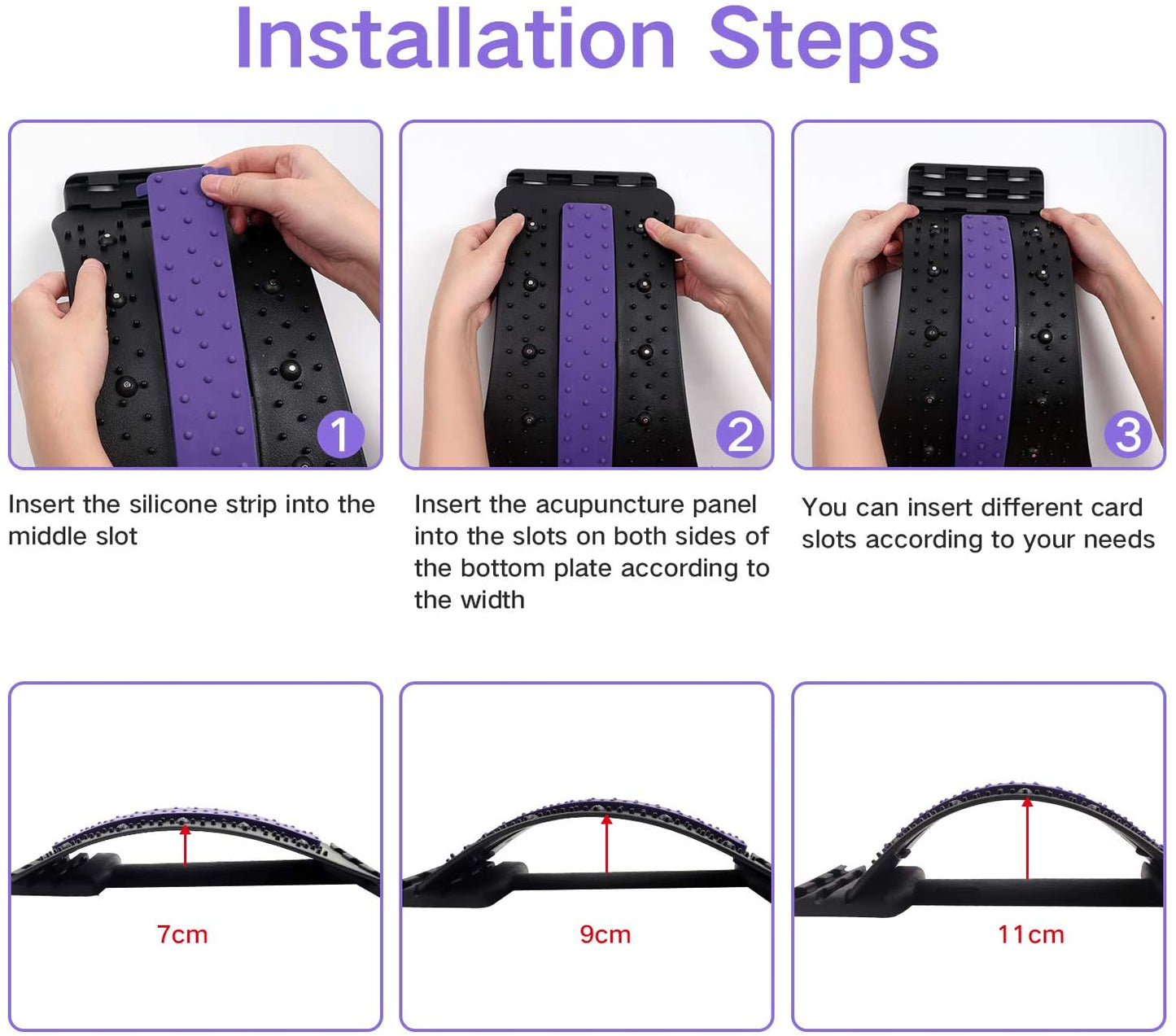 Installation Steps

1

Insert the silicone strip into the middle slot

2

Insert the acupuncture panel into the slots on both sides of the bottom plate according to the width

3

You can insert different card slots according to your needs

7cm

9cm

11cm